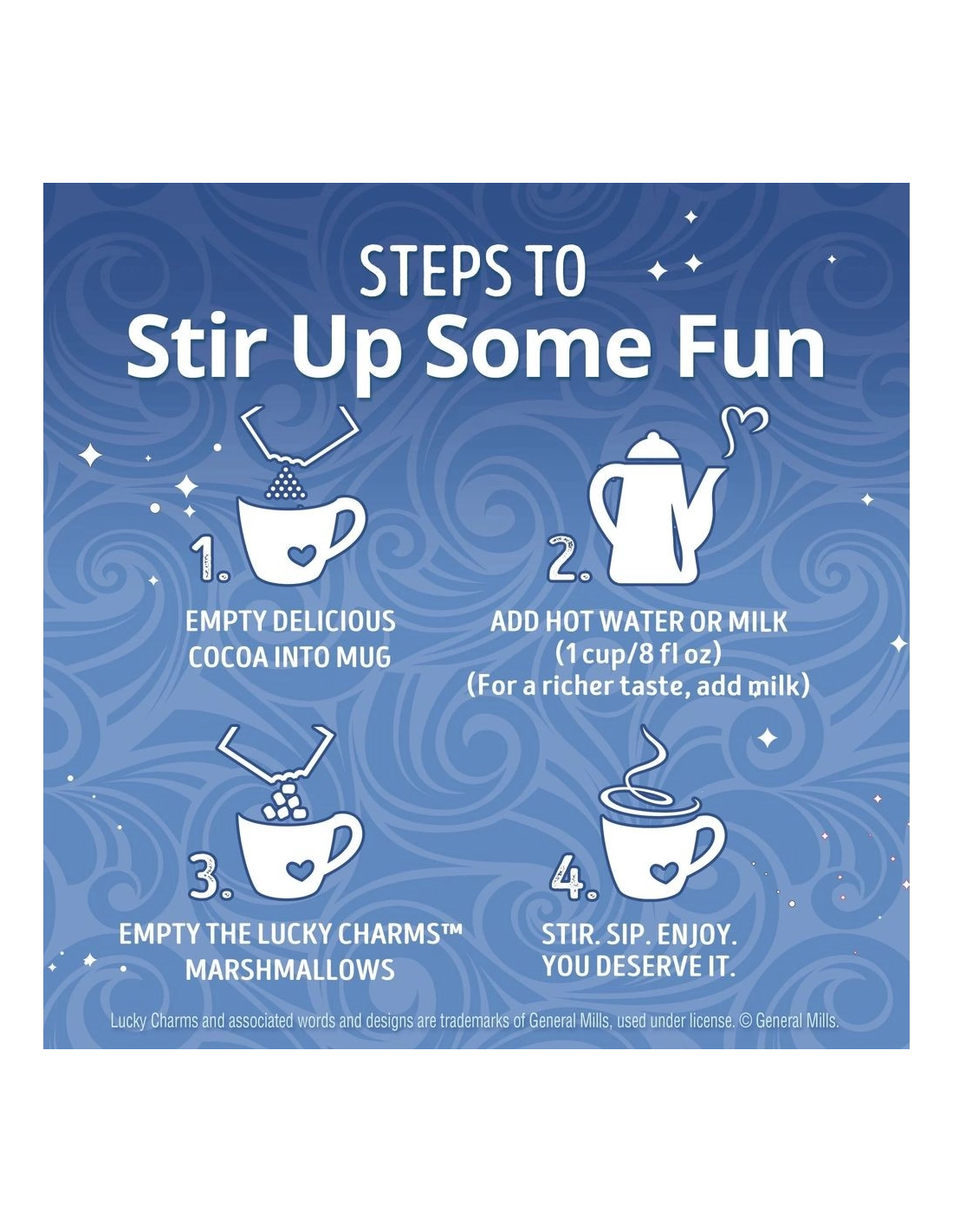 STEPS TO
Stir Up Some Fun

1.
EMPTY DELICIOUS COCOA INTO MUG

2.
ADD HOT WATER OR MILK (1 cup/8 fl oz) (For a richer taste, add milk)

3.
EMPTY THE LUCKY CHARMS™ MARSHMALLOWS

4.
STIR. SIP. ENJOY. YOU DESERVE IT.

Lucky Charms and associated words and designs are trademarks of General Mills, used under license. © General Mills.